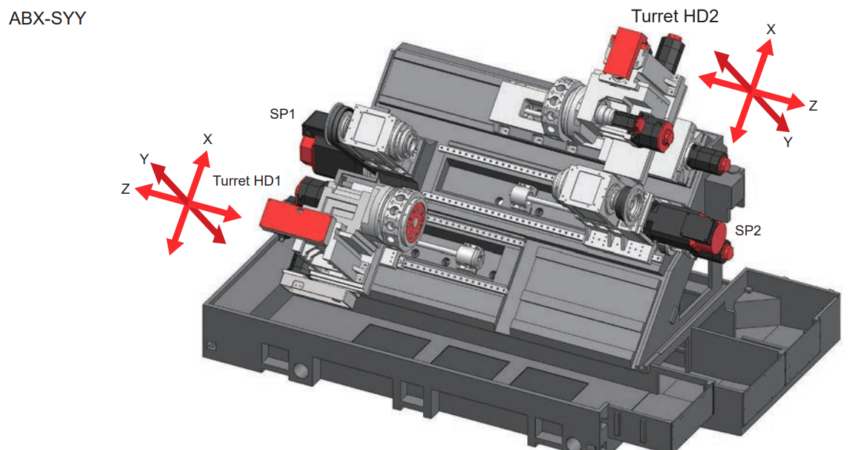 ABX-SYY

Turret HD2

X

Z

Y

SP1

X

Y

Z

Turret HD1

SP2